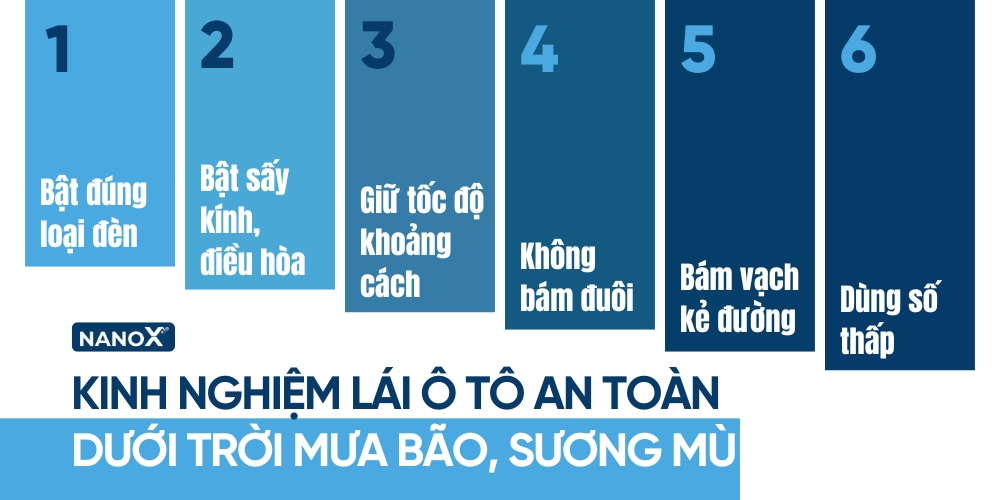 1

Bật đúng loại đèn

2

Bật sấy kính, điều hòa

3

Giữ tốc độ khoảng cách

4

Không bám đuôi

5

Bám vạch kẻ đường

6

Dùng số thấp

NANOX

KINH NGHIỆM LÁI Ô TÔ AN TOÀN DƯỚI TRỜI MƯA BÃO, SƯƠNG MÙ